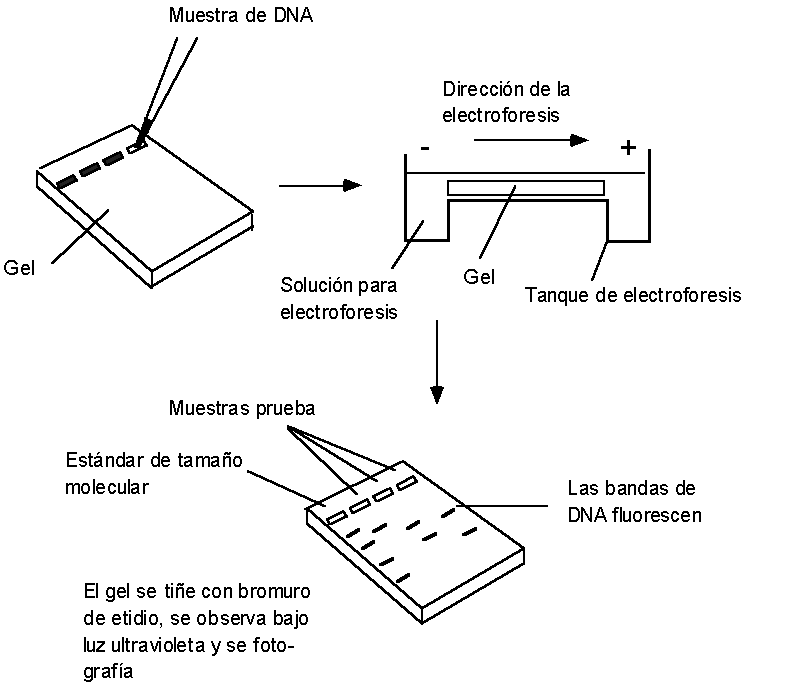 Muestra de DNA

Gel

Dirección de la electroforesis

-

+

Solución para electroforesis

Gel

Tanque de electroforesis

Muestras prueba

Estándar de tamaño molecular

Las bandas de DNA fluorescen

El gel se tiñe con bromuro de etidio, se observa bajo luz ultravioleta y se fotografía